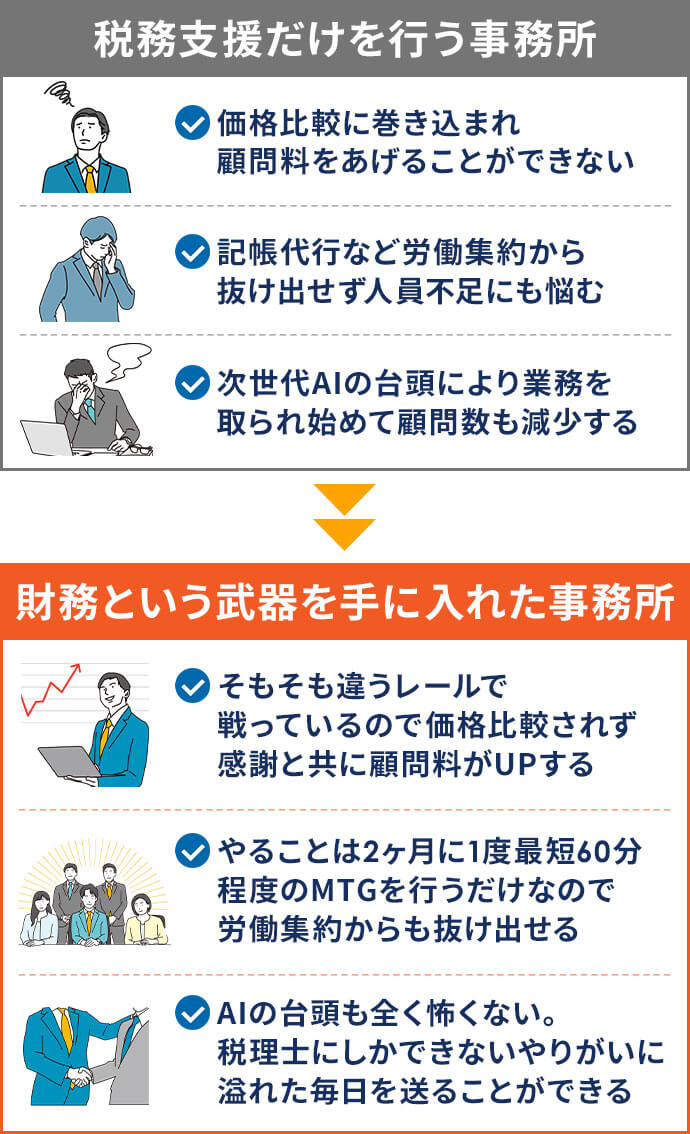 税務支援だけを行う事務所

価格比較に巻き込まれ顧問料をあげることができない

記帳代行など労働集約から抜け出せず人員不足にも悩む

次世代AIの台頭により業務を取られ始めて顧問数も減少する

財務という武器を手に入れた事務所

そもそも違うレールで戦っているので価格比較されず感謝と共に顧問料がUPする

やることは2ヶ月に1度最短60分程度のMTGを行うだけなので労働集約からも抜け出せる

AIの台頭も全く怖くない。税理士にしかできないやりがいに溢れた毎日を送ることができる